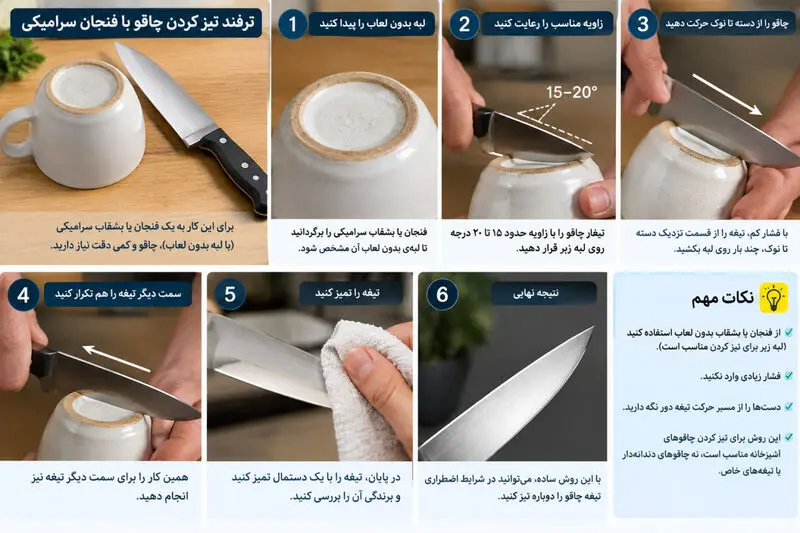 ترفند تیز کردن چاقو با فنجان سرامیکی

برای این کار به یک فنجان یا بشقاب سرامیکی (با لبه بدون لعاب)، چاقو و کمی دقت نیاز دارید.

1 لبه بدون لعاب را پیدا کنید

فنجان یا بشقاب سرامیکی را برگردانید تا لبه‌ی بدون لعاب آن مشخص شود.

2 زاویه مناسب را رعایت کنید

15–20°

تیغار چاقو را با زاویه حدود ۱۵ تا ۲۰ درجه روی لبه زبر قرار دهید.

3 چاقو را از دسته تا نوک حرکت دهید

با فشار کم، تیغه را از قسمت نزدیک دسته تا نوک، چند بار روی لبه بکشید.

4 سمت دیگر تیغه را هم تکرار کنید

همین کار را برای سمت دیگر تیغه نیز انجام دهید.

5 تیغه را تمیز کنید

در پایان، تیغه را با یک دستمال تمیز کنید و برندگی آن را بررسی کنید.

6 نتیجه نهایی

با این روش ساده، می‌توانید در شرایط اضطراری تیغه چاقو را دوباره تیز کنید.

نکات مهم

از فنجان یا بشقاب بدون لعاب استفاده کنید (لبه زبر برای تیز کردن مناسب است).

فشار زیادی وارد نکنید.

دست‌ها را از مسیر حرکت تیغه دور نگه دارید.

این روش برای تیز کردن چاقوهای آشپزخانه مناسب است، نه چاقوهای دندانه‌دار یا تیغه‌های خاص.